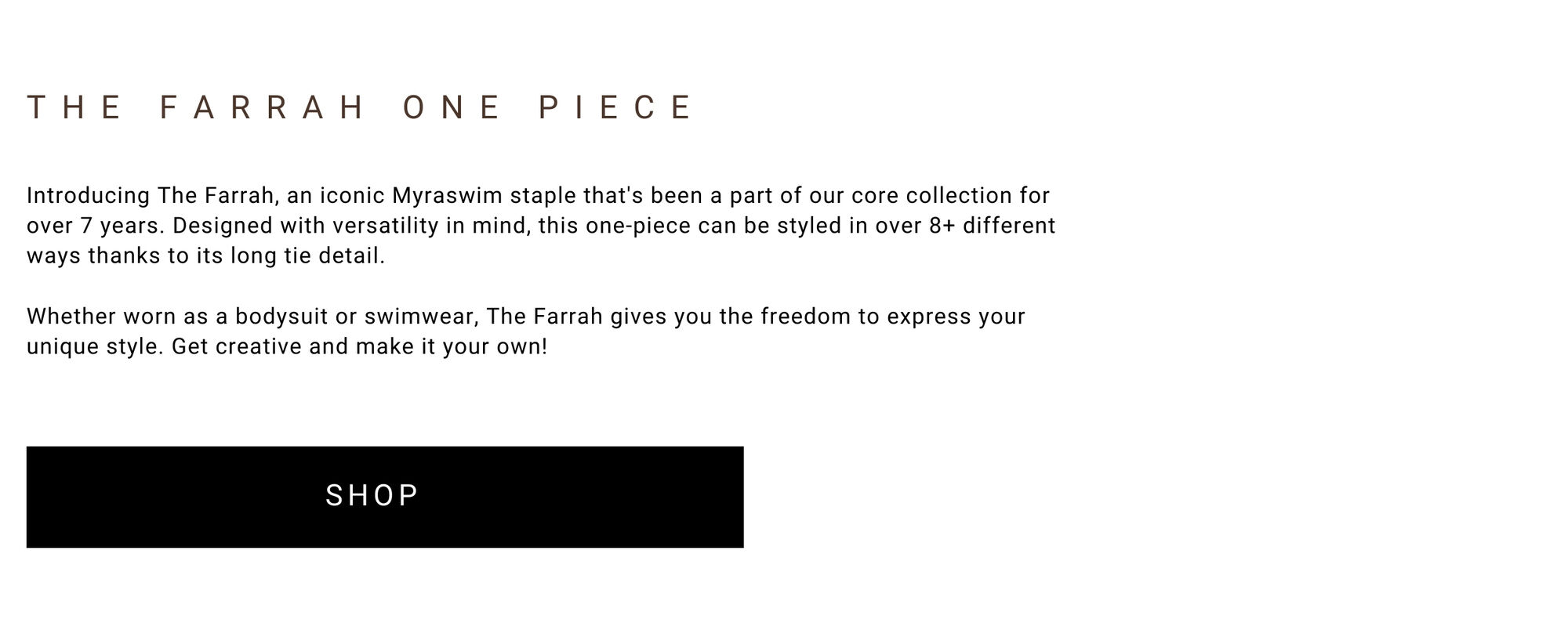 THE FARRAH ONE PIECE

Introducing The Farrah, an iconic Myraswim staple that's been a part of our core collection for over 7 years. Designed with versatility in mind, this one-piece can be styled in over 8+ different ways thanks to its long tie detail.

Whether worn as a bodysuit or swimwear, The Farrah gives you the freedom to express your unique style. Get creative and make it your own!

SHOP